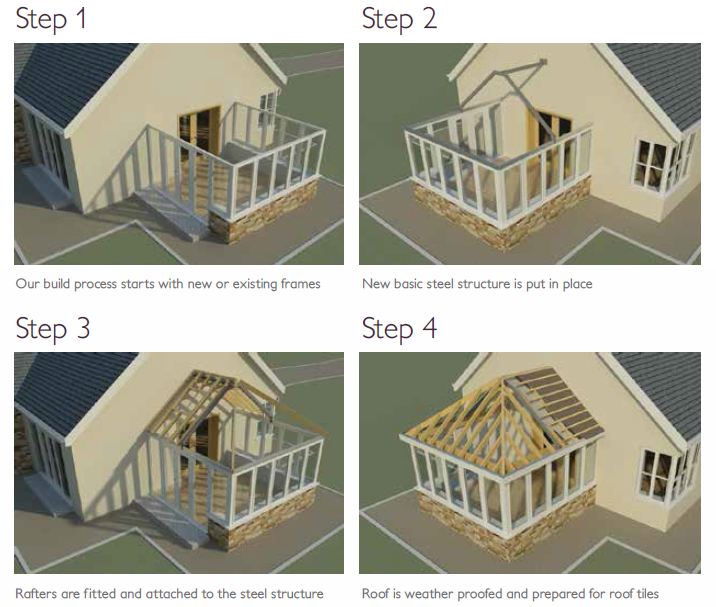 Step 1

Our build process starts with new or existing frames

Step 2

New basic steel structure is put in place

Step 3

Rafters are fitted and attached to the steel structure

Step 4

Roof is weather proofed and prepared for roof tiles